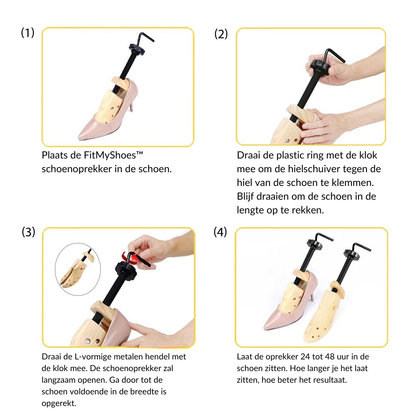 (1)

Plaats de FitMyShoes™ schoenoprekker in de schoen.

(2)

Draai de plastic ring met de klok mee om de hielschuiver tegen de hiel van de schoen te klemmen. Blijf draaien om de schoen in de lengte op te rekken.

(3)

Draai de L-vormige metalen hendel met de klok mee. De schoenoprekker zal langzaam openen. Ga door tot de schoen voldoende in de breedte is opgerekt.

(4)

Laat de oprekker 24 tot 48 uur in de schoen zitten. Hoe langer je het laat zitten, hoe beter het resultaat.