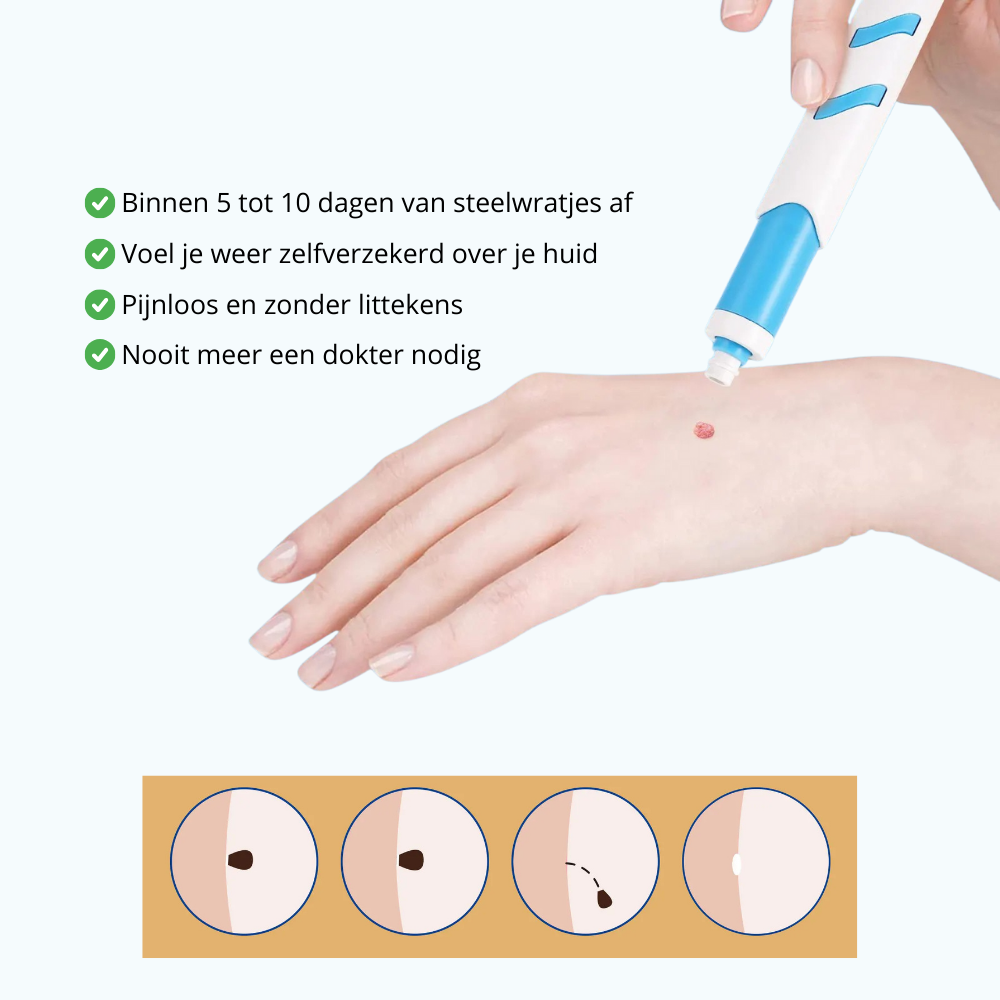 Binnen 5 tot 10 dagen van steelwratjes af
Voel je weer zelfverzekerd over je huid
Pijnloos en zonder littekens
Nooit meer een dokter nodig